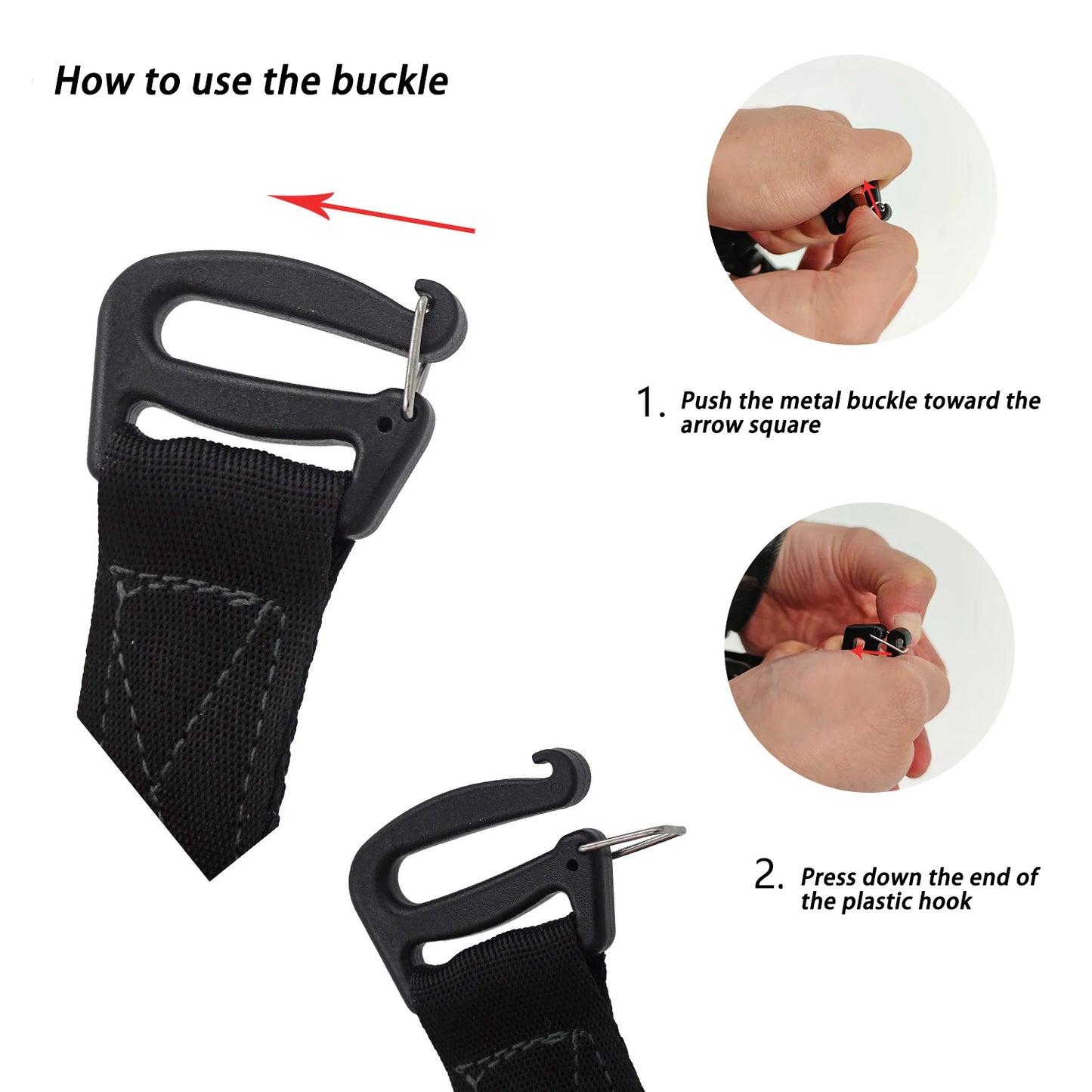 How to use the buckle

1. Push the metal buckle toward the arrow square

2. Press down the end of the plastic hook