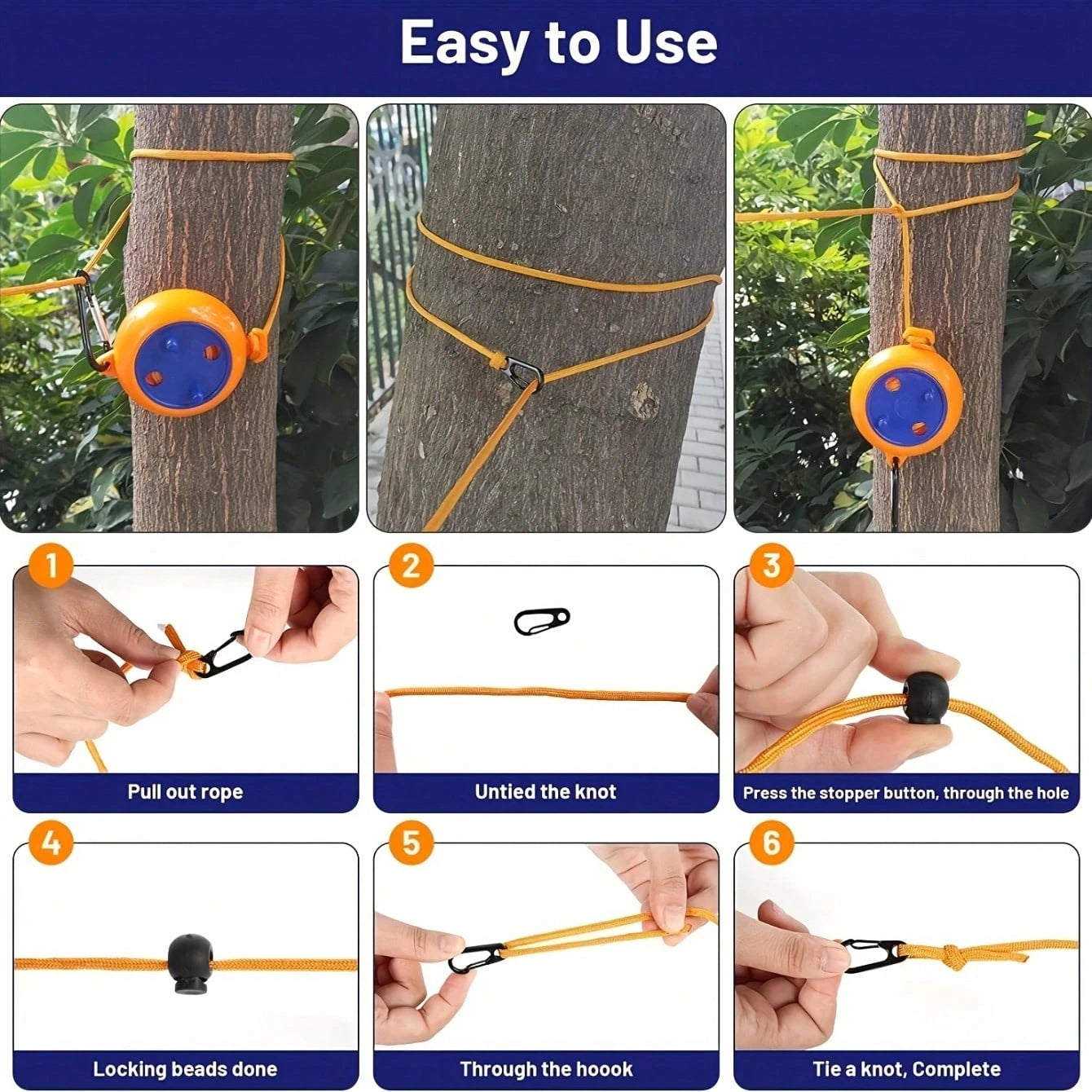 Easy to Use

1
Pull out rope

2
Untied the knot

3
Press the stopper button, through the hole

4
Locking beads done

5
Through the hoook

6
Tie a knot, Complete