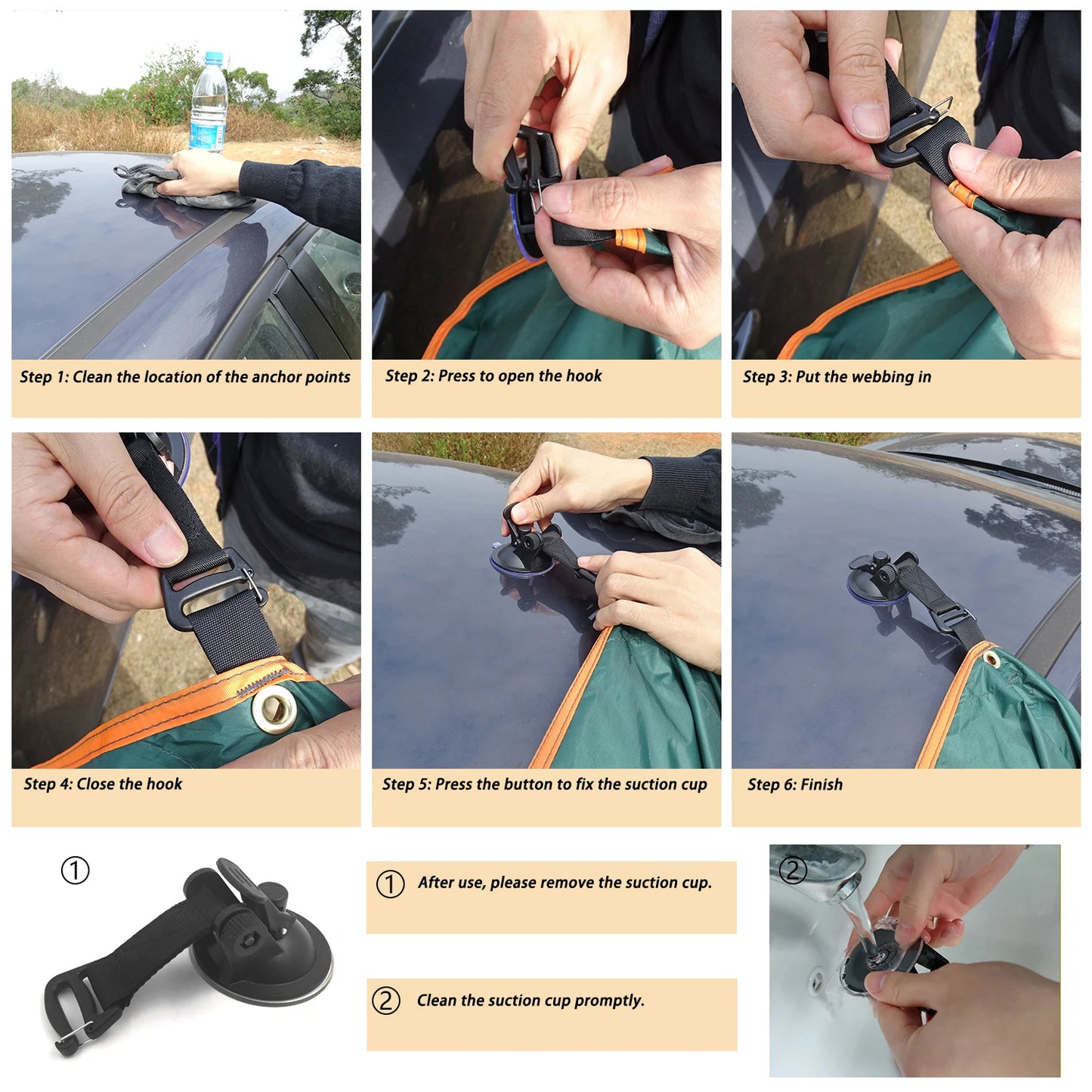 Step 1: Clean the location of the anchor points

Step 2: Press to open the hook

Step 3: Put the webbing in

Step 4: Close the hook

Step 5: Press the button to fix the suction cup

Step 6: Finish

①

① After use, please remove the suction cup.

② Clean the suction cup promptly.

②